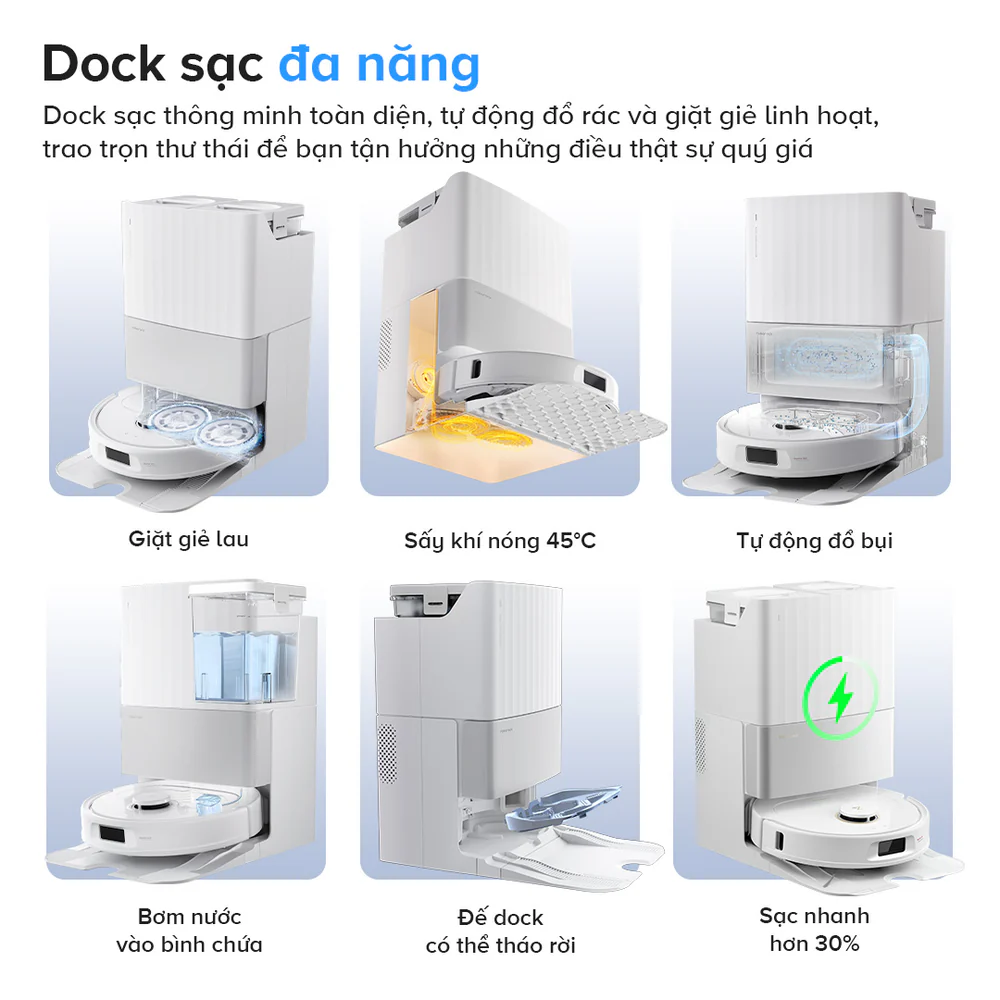 Dock sạc đa năng

Dock sạc thông minh toàn diện, tự động đổ rác và giặt giẻ linh hoạt, trao trọn thư thái để bạn tận hưởng những điều thật sự quý giá

Giặt giẻ lau

Sấy khí nóng 45°C

Tự động đổ bụi

Bơm nước vào bình chứa

Đế dock có thể tháo rời

Sạc nhanh hơn 30%